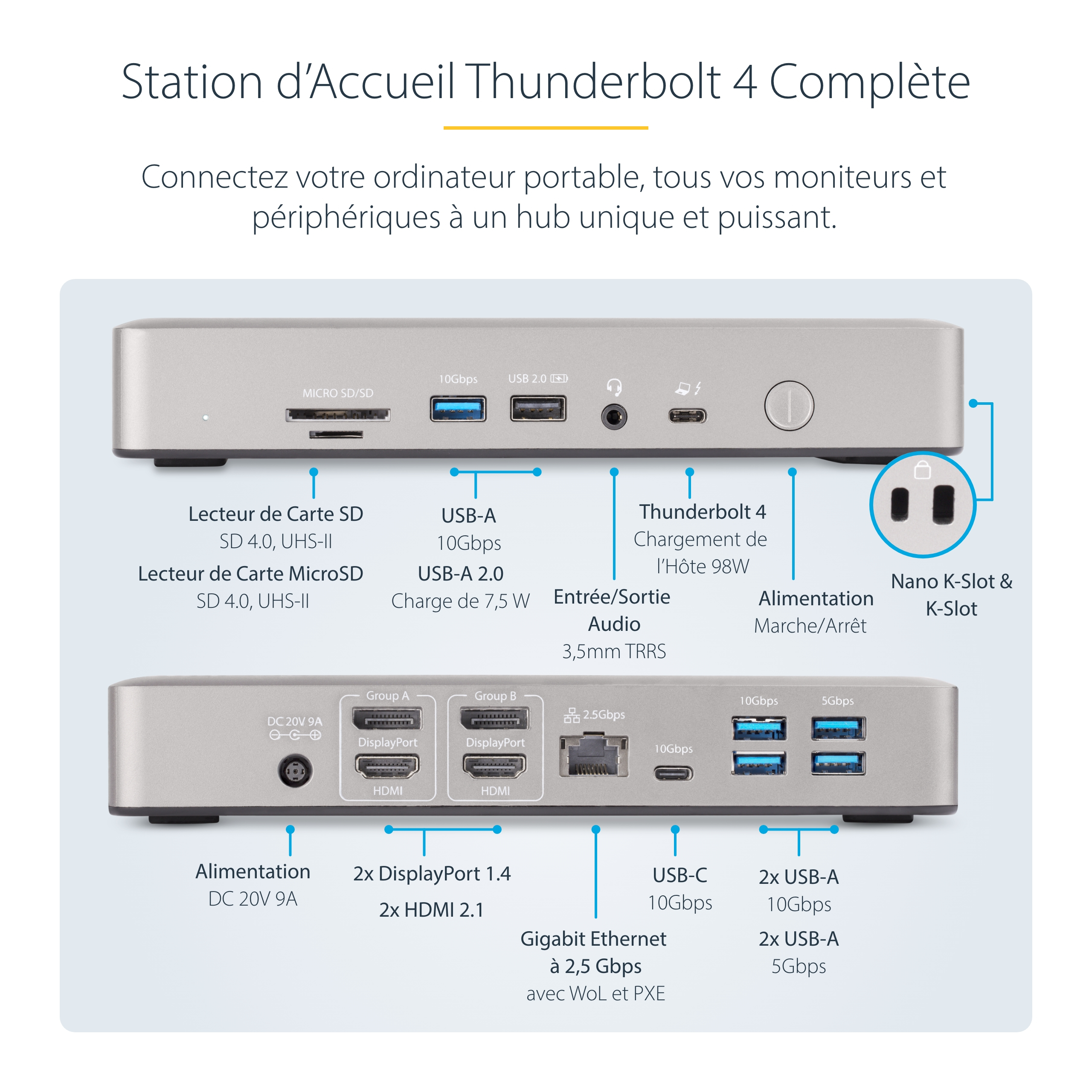 Station d'Accueil Thunderbolt 4 Complète

Connectez votre ordinateur portable, tous vos moniteurs et périphériques à un hub unique et puissant.

MICRO SD/SD

10Gbps

USB 2.0

Lecteur de Carte SD
SD 4.0, UHS-II

Lecteur de Carte MicroSD
SD 4.0, UHS-II

USB-A
10Gbps

USB-A 2.0
Charge de 7,5 W

Entrée/Sortie Audio
3,5mm TRRS

Thunderbolt 4
Chargement de l'Hôte 98W

Alimentation
Marche/Arrêt

Nano K-Slot & K-Slot

DC 20V 9A

Group A

DisplayPort

HDMI

Group B

DisplayPort

HDMI

2.5Gbps

10Gbps

10Gbps

5Gbps

Alimentation
DC 20V 9A

2x DisplayPort 1.4

2x HDMI 2.1

Gigabit Ethernet à 2,5 Gbps
avec WoL et PXE

USB-C
10Gbps

2x USB-A
10Gbps

2x USB-A
5Gbps